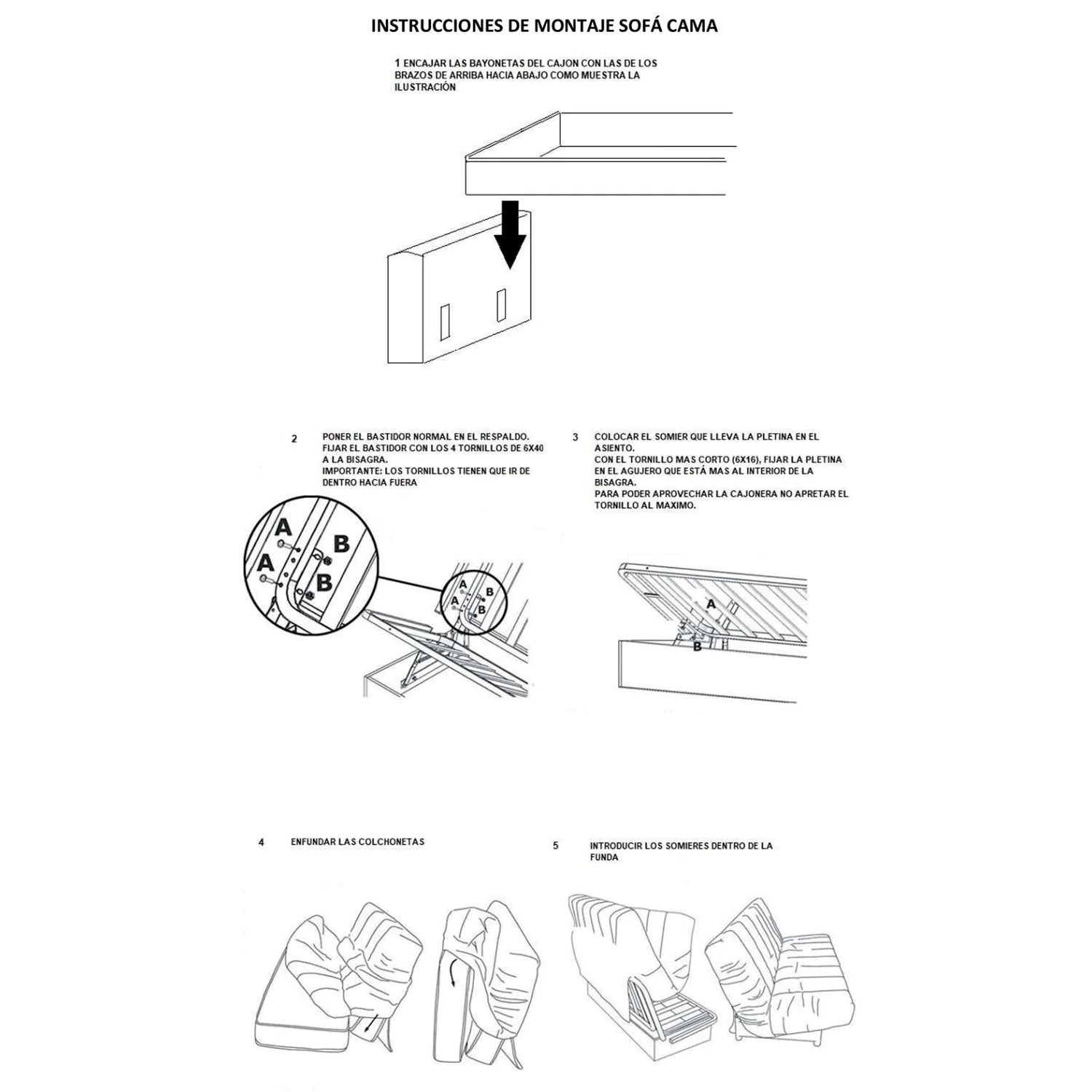 INSTRUCCIONES DE MONTAJE SOFÁ CAMA

1 ENCAJAR LAS BAYONETAS DEL CAJON CON LAS DE LOS BRAZOS DE ARRIBA HACIA ABAJO COMO MUESTRA LA ILUSTRACIÓN

2 PONER EL BASTIDOR NORMAL EN EL RESPALDO. FIJAR EL BASTIDOR CON LOS 4 TORNILLOS DE 6X40 A LA BISAGRA. IMPORTANTE: LOS TORNILLOS TIENEN QUE IR DE DENTRO HACIA FUERA

A
A
B
B
A
A
B
B

3 COLOCAR EL SOMIER QUE LLEVA LA PLETINA EN EL ASIENTO. CON EL TORNILLO MAS CORTO (6X16), FIJAR LA PLETINA EN EL AGUJERO QUE ESTÁ MAS AL INTERIOR DE LA BISAGRA. PARA PODER APROVECHAR LA CAJONERA NO APRETAR EL TORNILLO AL MAXIMO.

A
B

4 ENFUNDAR LAS COLCHONETAS

5 INTRODUCIR LOS SOMIERES DENTRO DE LA FUNDA